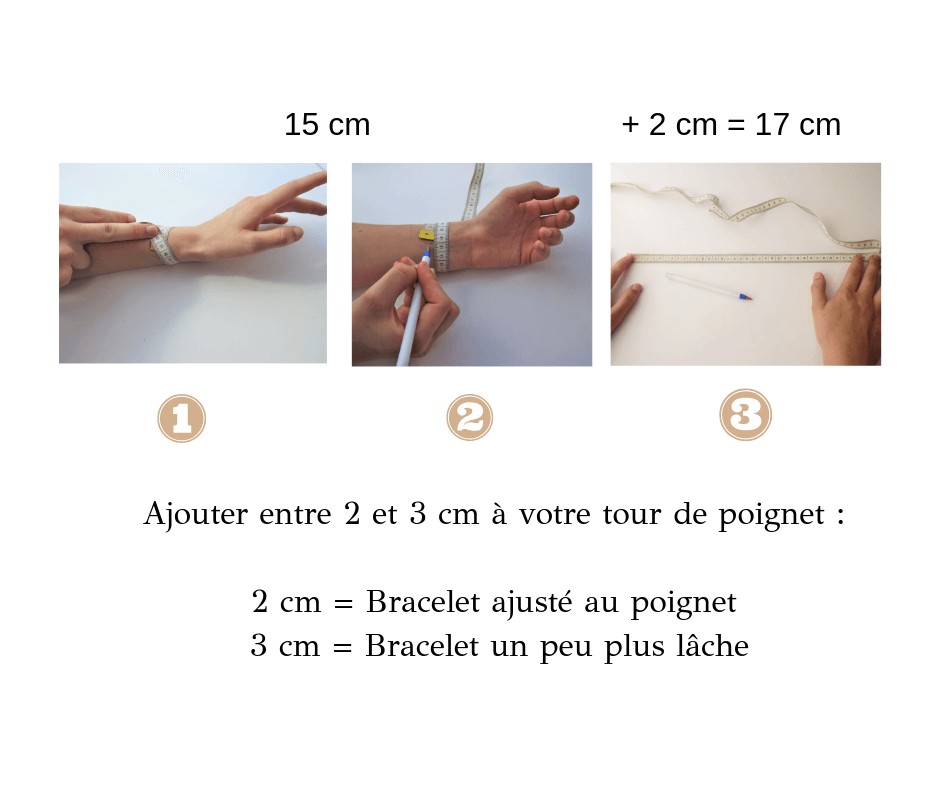 15 cm

+ 2 cm = 17 cm

1

2

3

Ajouter entre 2 et 3 cm à votre tour de poignet :

2 cm = Bracelet ajusté au poignet
3 cm = Bracelet un peu plus lâche